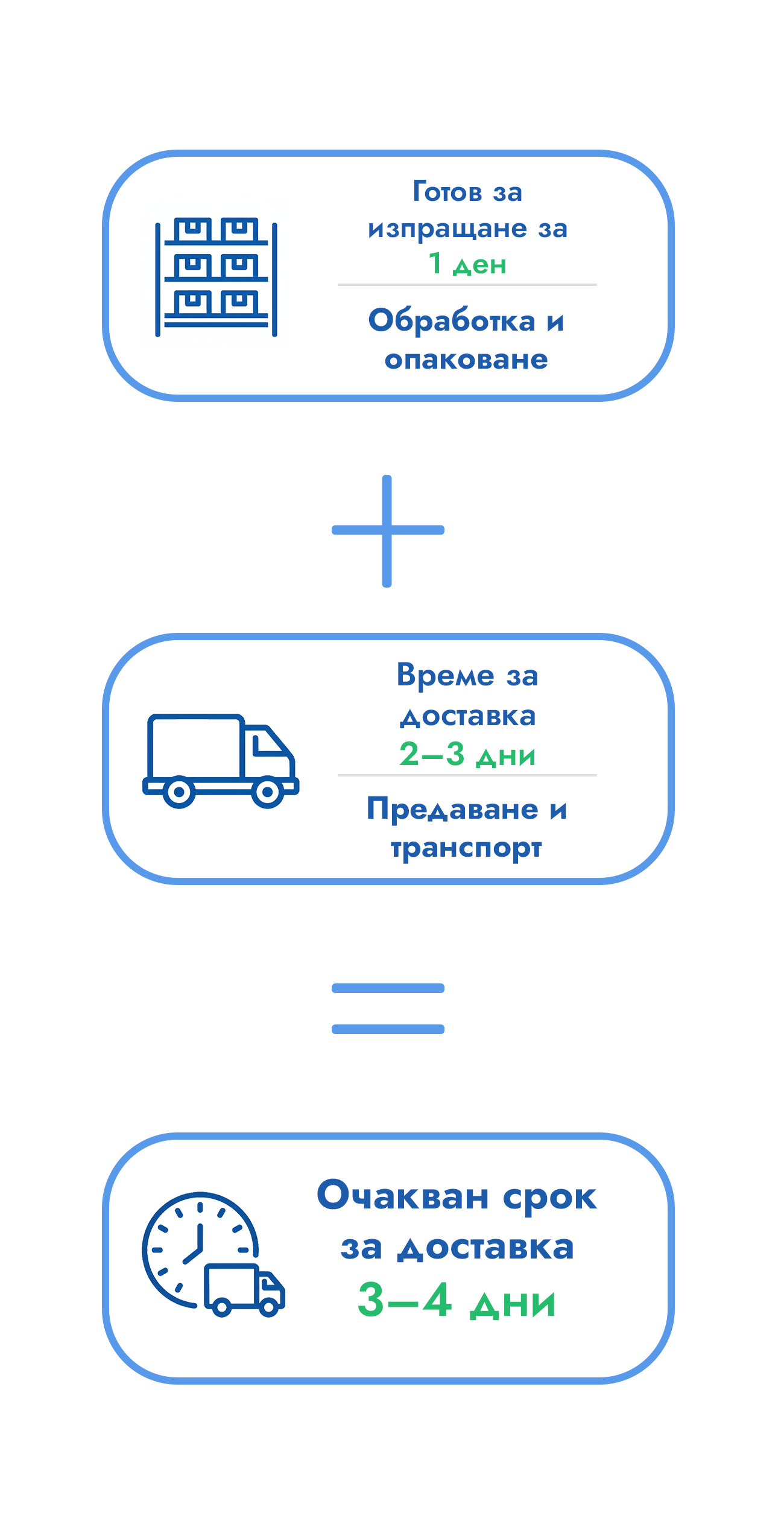 Готов за изпращане за 1 ден

Обработка и опаковане

+

Време за доставка 2–3 дни

Предаване и транспорт

=

Очакван срок за доставка 3–4 дни